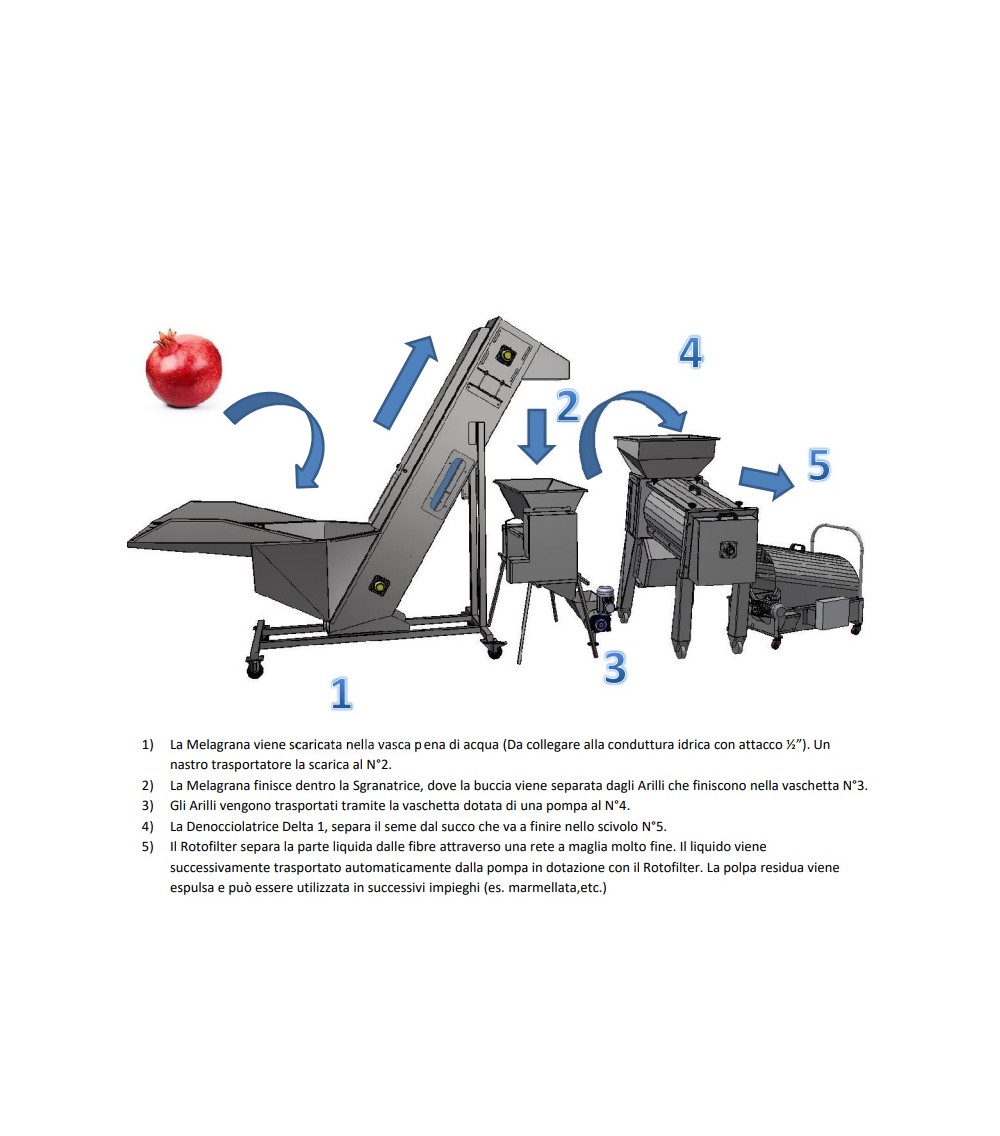 4

2

5

3

1

1) La Melagrana viene scaricata nella vasca pena di acqua (Da collegare alla conduttura idrica con attacco ½"). Un nastro trasportatore la scarica al N°2.
2) La Melagrana finisce dentro la Sgranatrice, dove la buccia viene separata dagli Arilli che finiscono nella vaschetta N°3.
3) Gli Arilli vengono trasportati tramite la vaschetta dotata di una pompa al N°4.
4) La Denocciolatrice Delta 1, separa il seme dal succo che va a finire nello scivolo N°5.
5) Il Rotofilter separa la parte liquida dalle fibre attraverso una rete a maglia molto fine. Il liquido viene successivamente trasportato automaticamente dalla pompa in dotazione con il Rotofilter. La polpa residua viene espulsa e può essere utilizzata in successivi impieghi (es. marmellata,etc.)